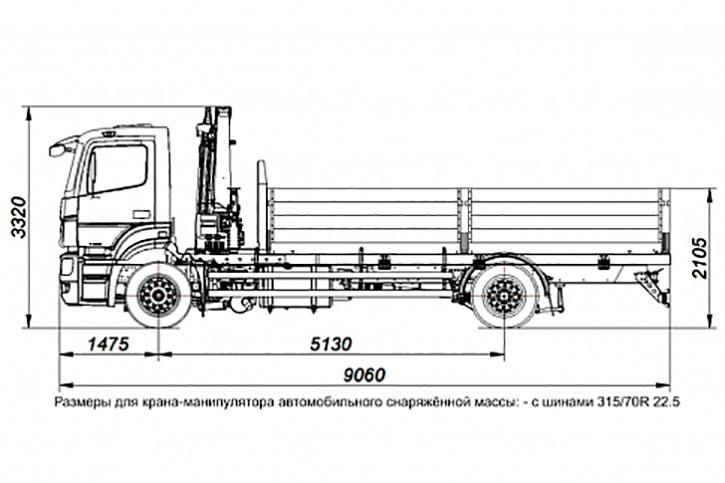 3320

2105

1475

5130

9060

Размеры для крана-манипулятора автомобильного снаряжённой массы: - с шинами 315/70R 22.5