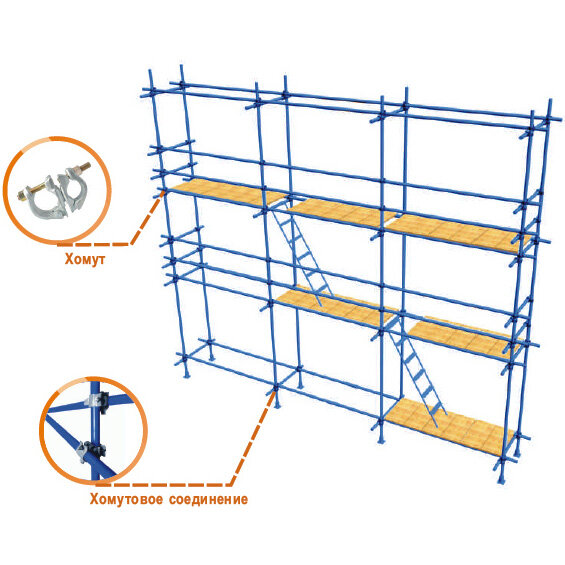 Хомут

Хомутовое соединение