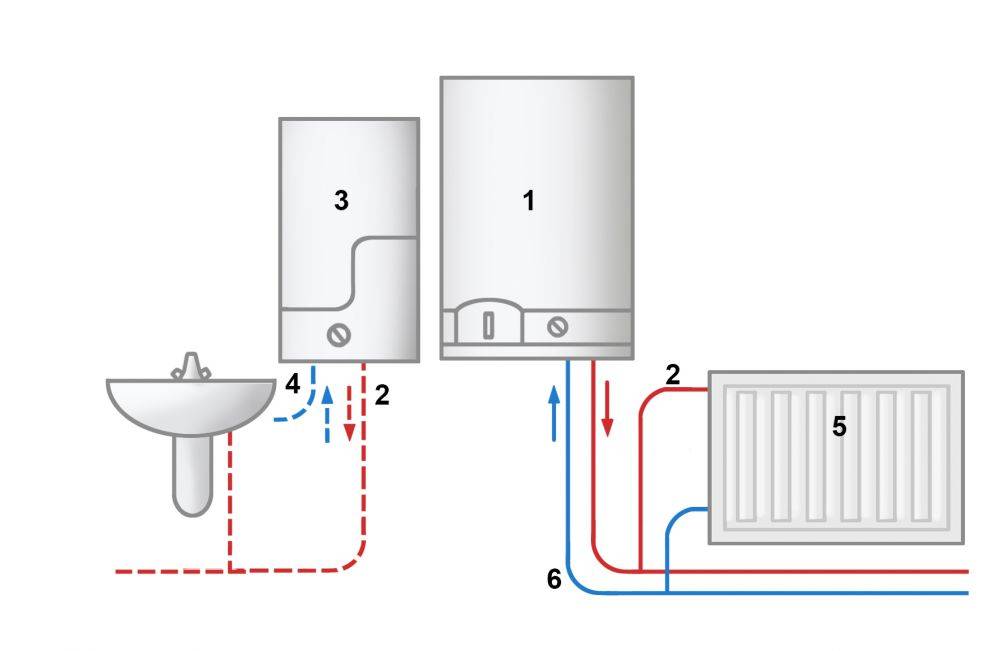 3
1
4
2
2
5
6