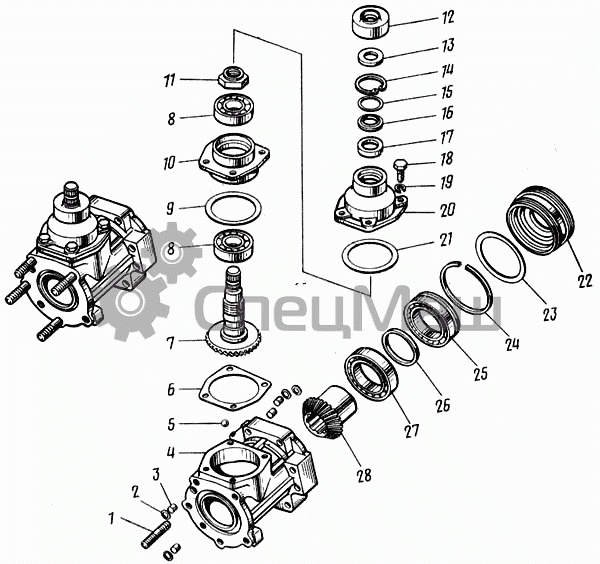 12
13
14
15
16
17
18
19
20
21
22
23
24
25
26
27
28
11
8
10
9
8
7
6
5
4
3
2
1
СпецМаш